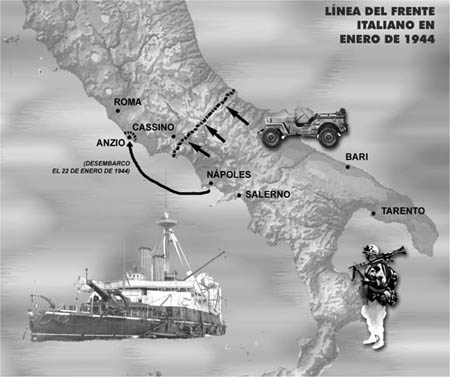 LÍNEA DEL FRENTE ITALIANO EN ENERO DE 1944

ROMA

CASSINO

ANZIO

(DESEMBARCO EL 22 DE ENERO DE 1944)

NÁPOLES

SALERNO

BARI

TARENTO