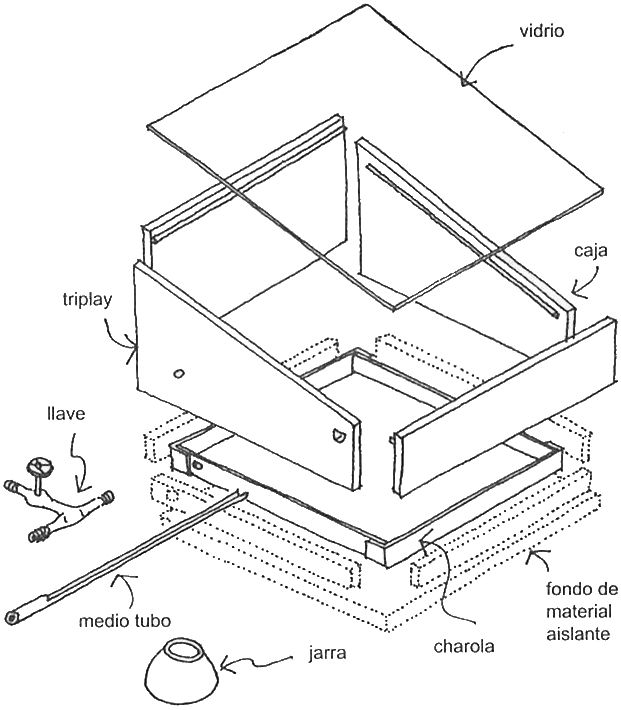 vidrio

caja

triplay

llave

medio tubo

jarra

charola

fondo de material aislante