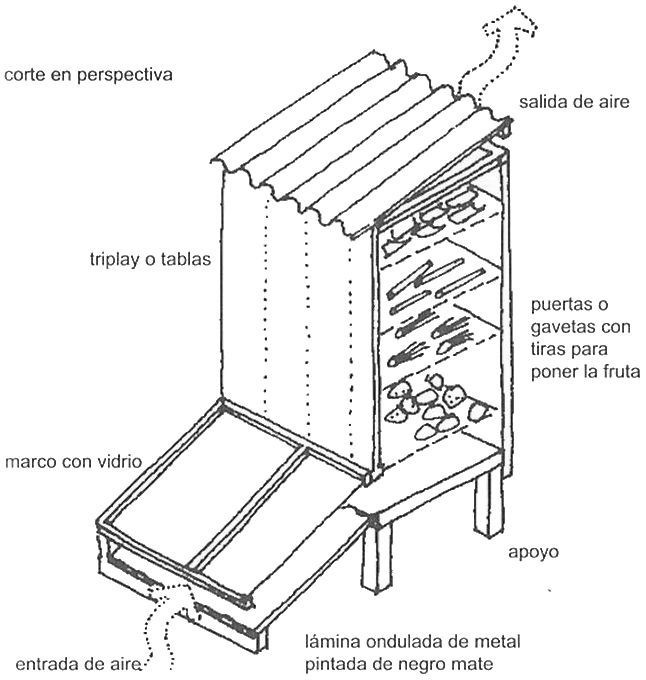 corte en perspectiva

salida de aire

triplay o tablas

puertas o gavetas con tiras para poner la fruta

marco con vidrio

apoyo

entrada de aire

lámina ondulada de metal pintada de negro mate