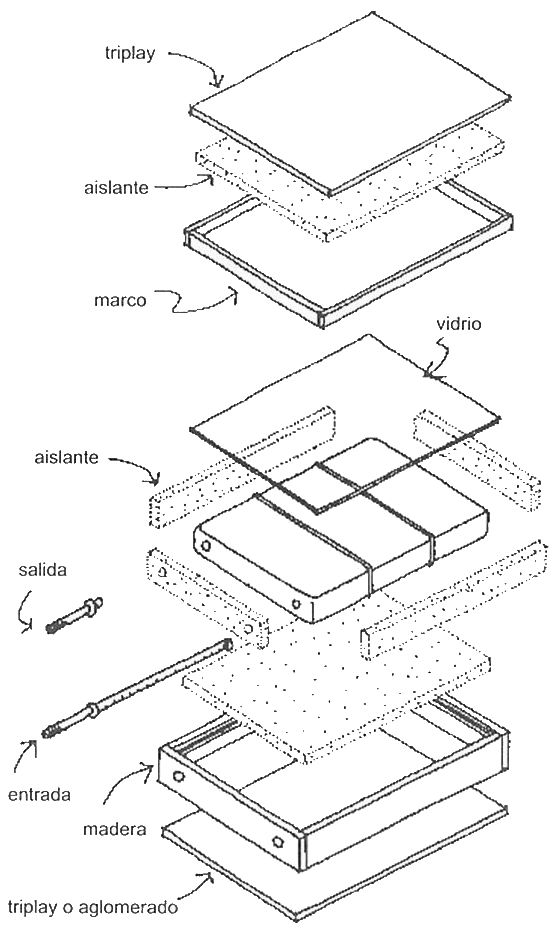 triplay

aislante

marco

vidrio

aislante

salida

entrada

madera

triplay o aglomerado