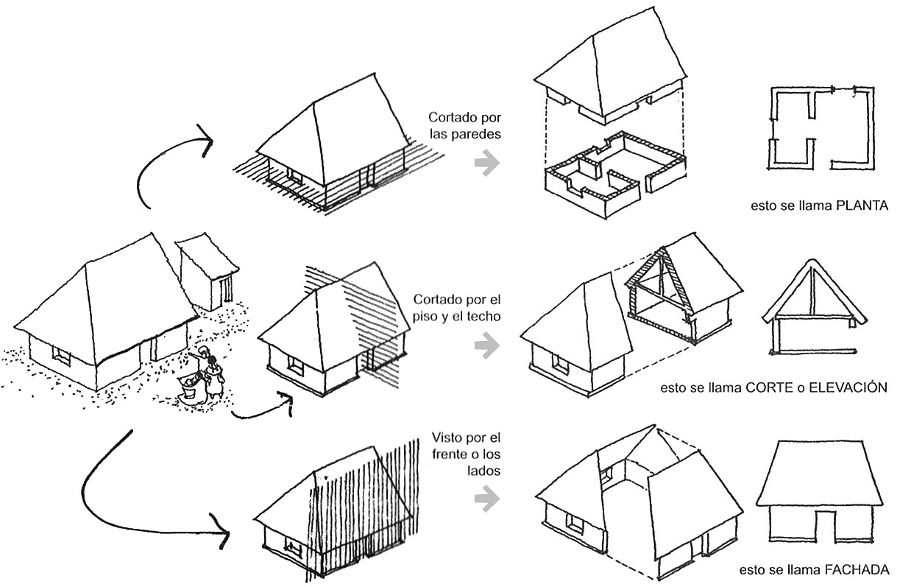 Cortado por las paredes

esto se llama PLANTA

Cortado por el piso y el techo

esto se llama CORTE o ELEVACIÓN

Visto por el frente o los lados

esto se llama FACHADA