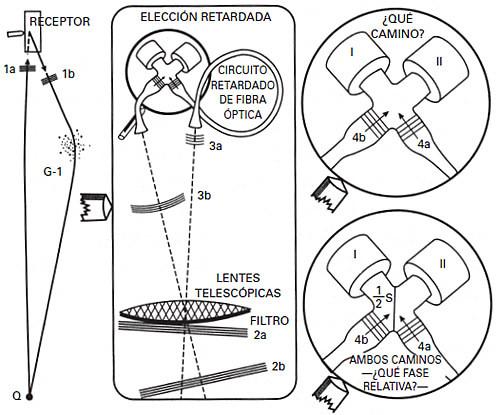 RECEPTOR
1a
1b
G-1
Q

ELECCIÓN RETARDADA
CIRCUITO RETARDADO DE FIBRA ÓPTICA
3a
3b
LENTES TELESCÓPICAS
FILTRO
2a
2b

¿QUÉ CAMINO?
I
II
4b
4a

I
II
$\frac{1}{2}$S
4b
4a
AMBOS CAMINOS —¿QUÉ FASE RELATIVA?—